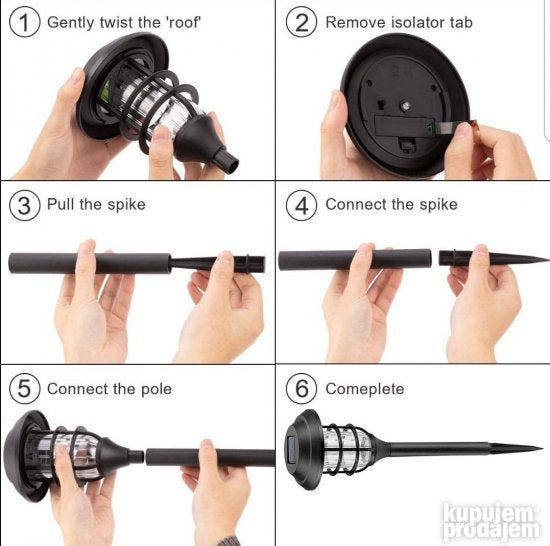 1 Gently twist the 'roof'

2 Remove isolator tab

3 Pull the spike

4 Connect the spike

5 Connect the pole

6 Comeplete

kupujem prodajem