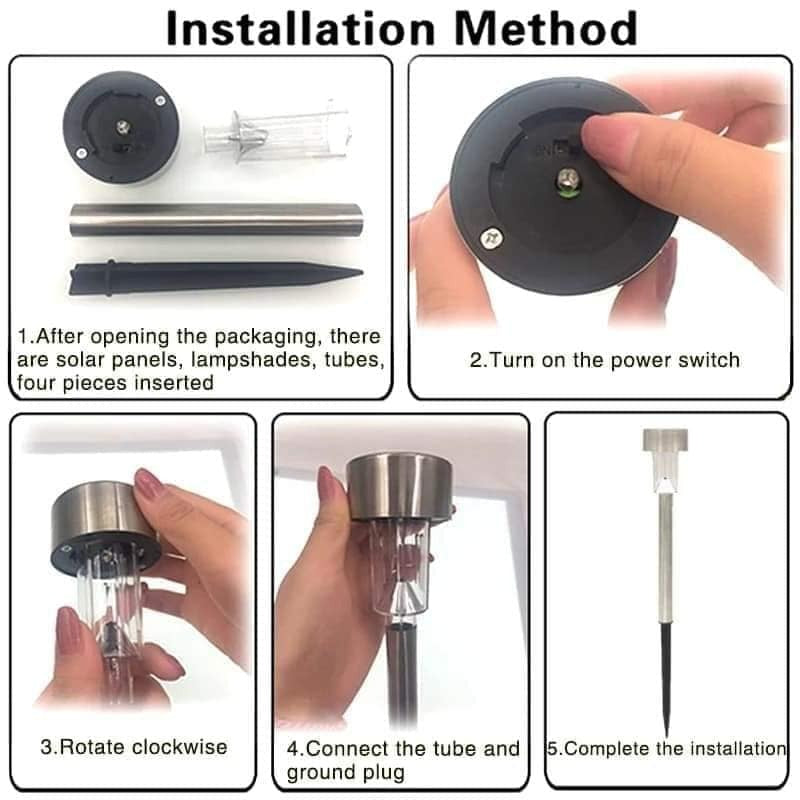 Installation Method

1.After opening the packaging, there are solar panels, lampshades, tubes, four pieces inserted

2.Turn on the power switch

3.Rotate clockwise

4.Connect the tube and ground plug

5.Complete the installation