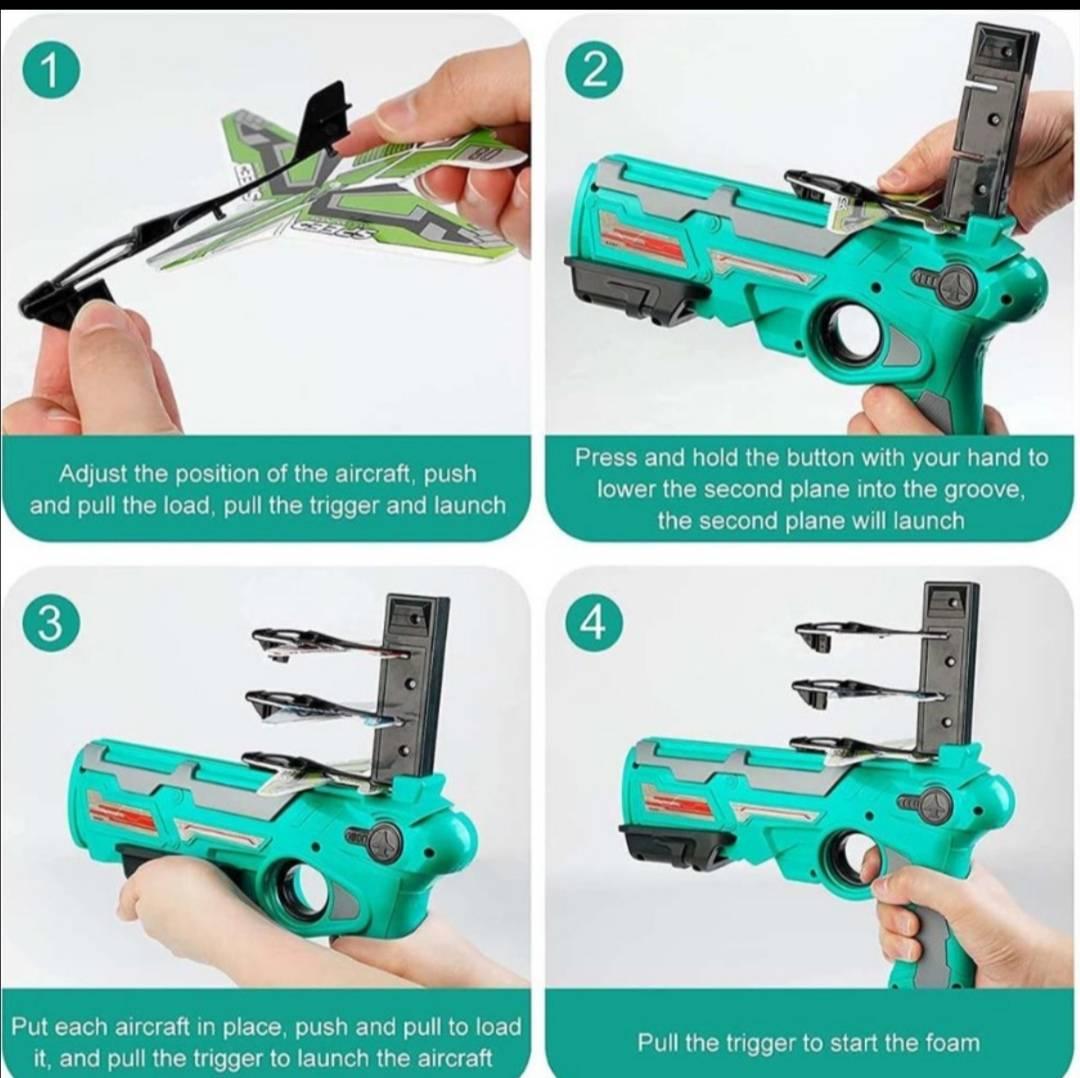 1

Adjust the position of the aircraft, push and pull the load, pull the trigger and launch

2

Press and hold the button with your hand to lower the second plane into the groove, the second plane will launch

3

Put each aircraft in place, push and pull to load it, and pull the trigger to launch the aircraft

4

Pull the trigger to start the foam