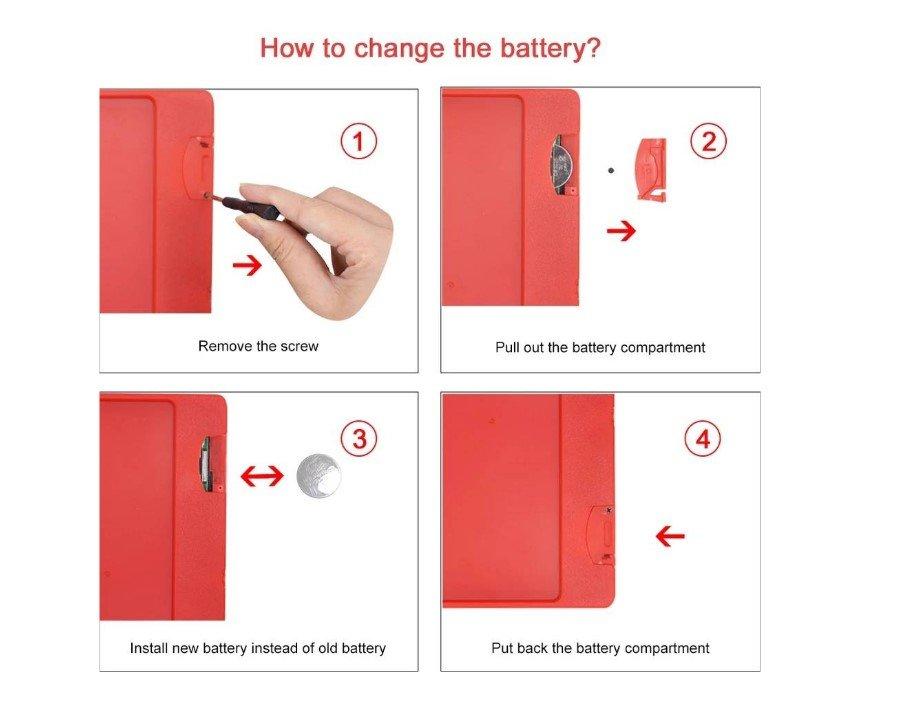 How to change the battery?

①

Remove the screw

②

Pull out the battery compartment

③

Install new battery instead of old battery

④

Put back the battery compartment