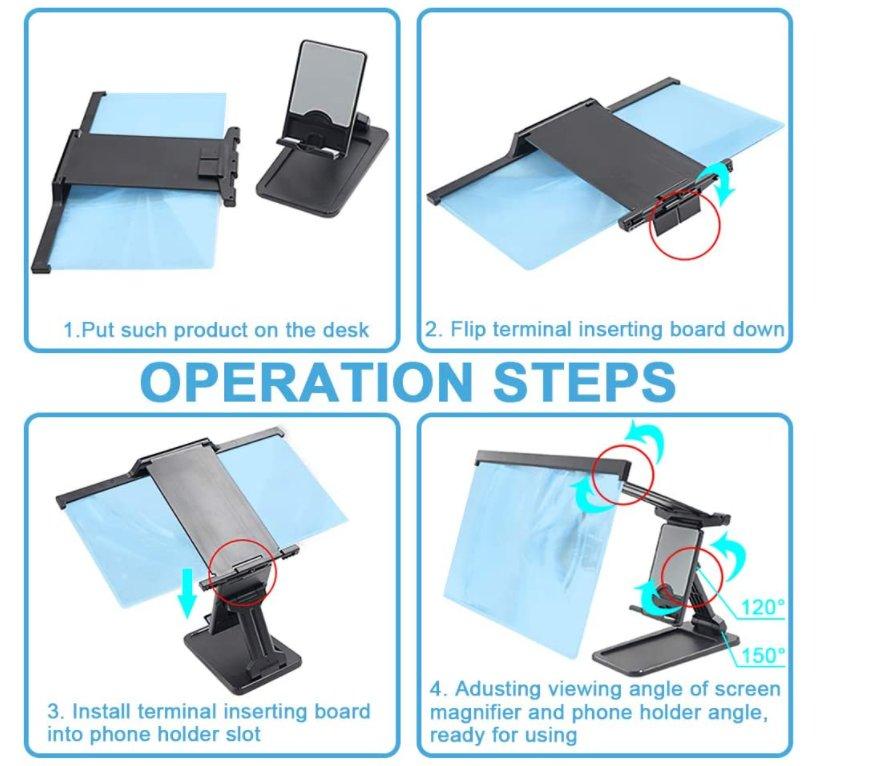 1.Put such product on the desk

2. Flip terminal inserting board down

OPERATION STEPS

3. Install terminal inserting board into phone holder slot

120°

150°

4. Adusting viewing angle of screen magnifier and phone holder angle, ready for using