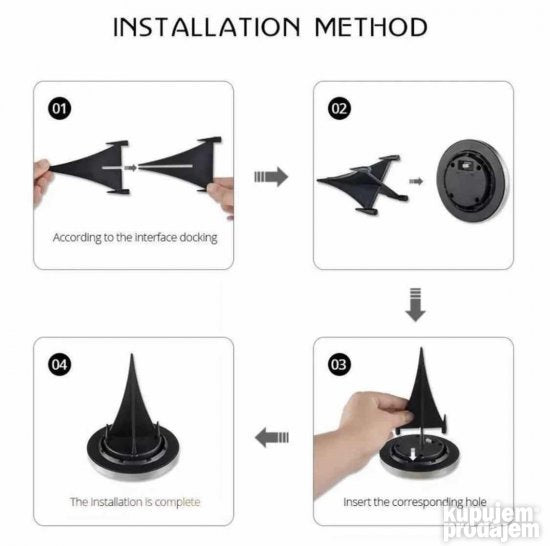 INSTALLATION METHOD

01

According to the interface docking

02

03

Insert the corresponding hole

04

The installation is complete

kupujem prodajem