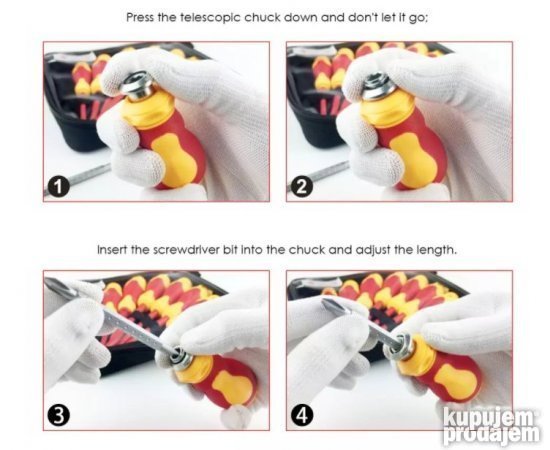 Press the telescopic chuck down and don't let it go;

1

2

Insert the screwdriver bit into the chuck and adjust the length.

3

4

kupujem prodajem