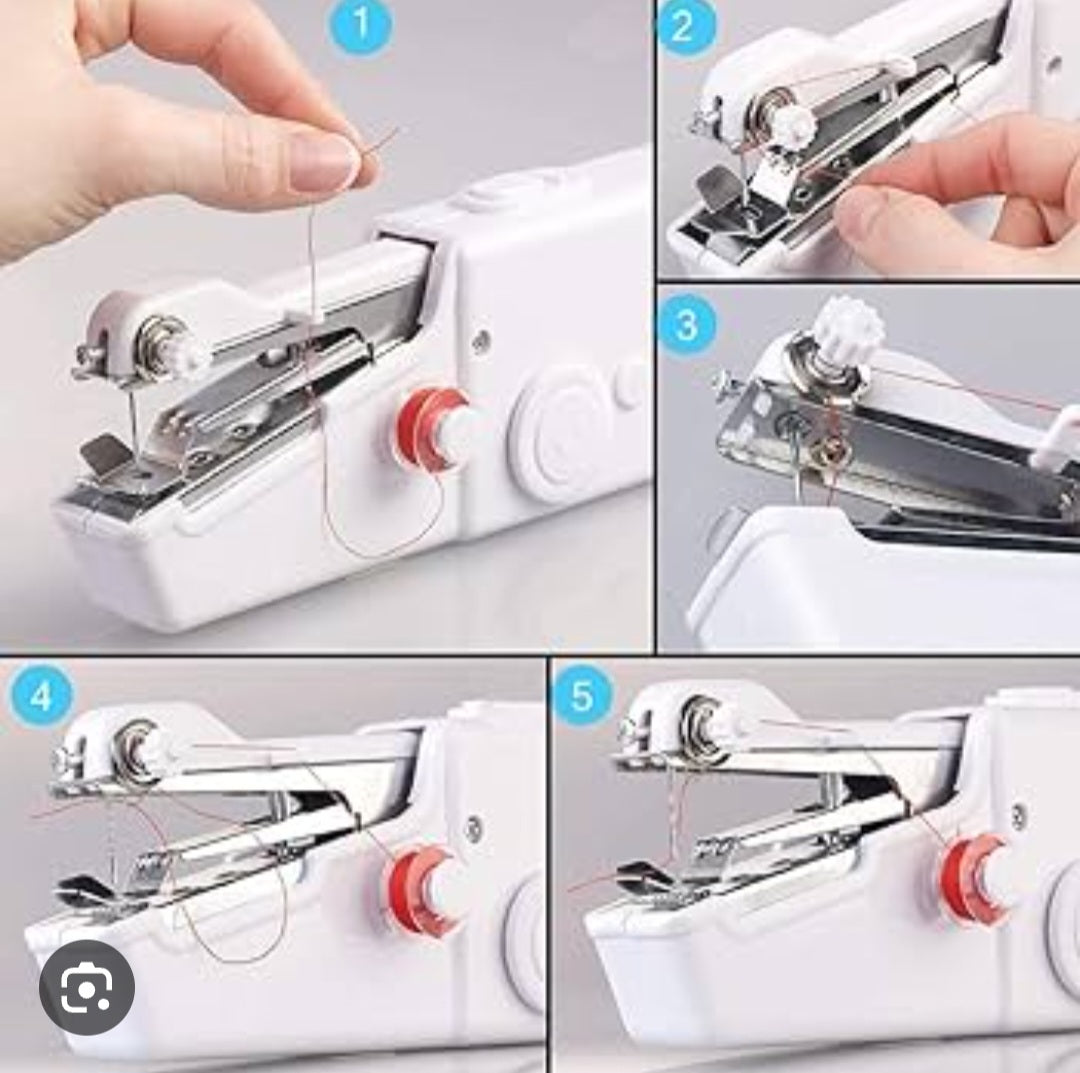 1
2
3
4
5