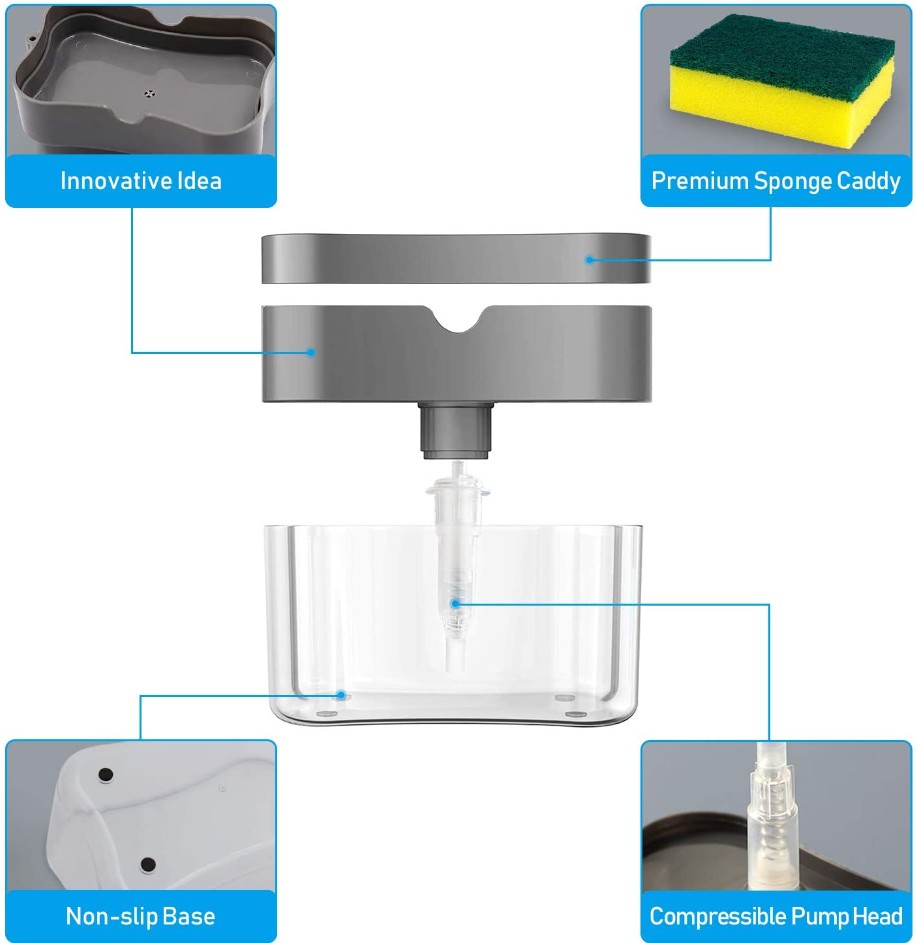 Innovative Idea

Premium Sponge Caddy

Non-slip Base

Compressible Pump Head