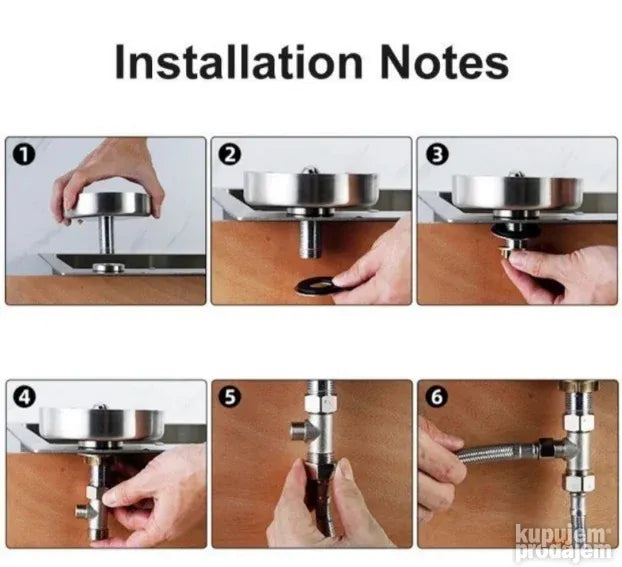 Installation Notes

1

2

3

4

5

6

kupujem prodajem