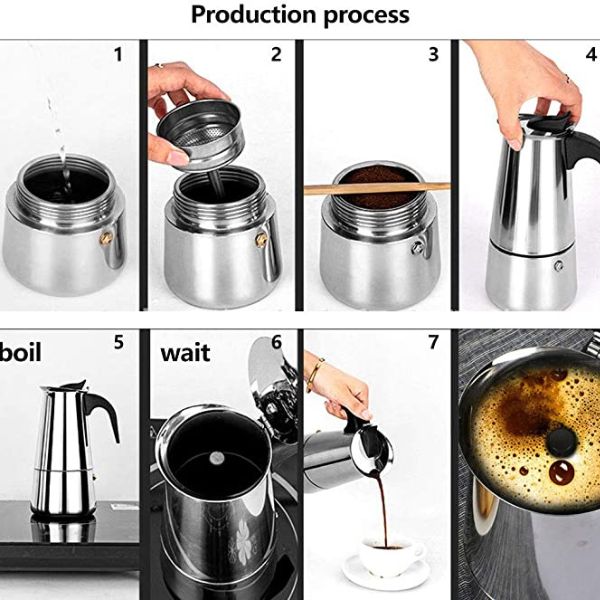 Production process

1

2

3

4

boil 5

wait 6

7