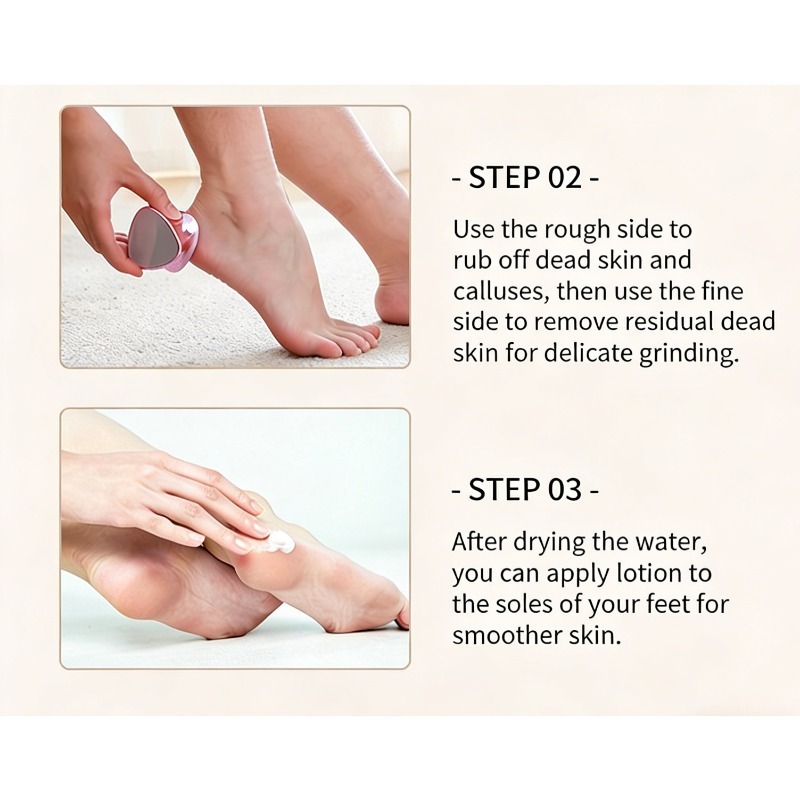 - STEP 02 -

Use the rough side to rub off dead skin and calluses, then use the fine side to remove residual dead skin for delicate grinding.

- STEP 03 -

After drying the water, you can apply lotion to the soles of your feet for smoother skin.