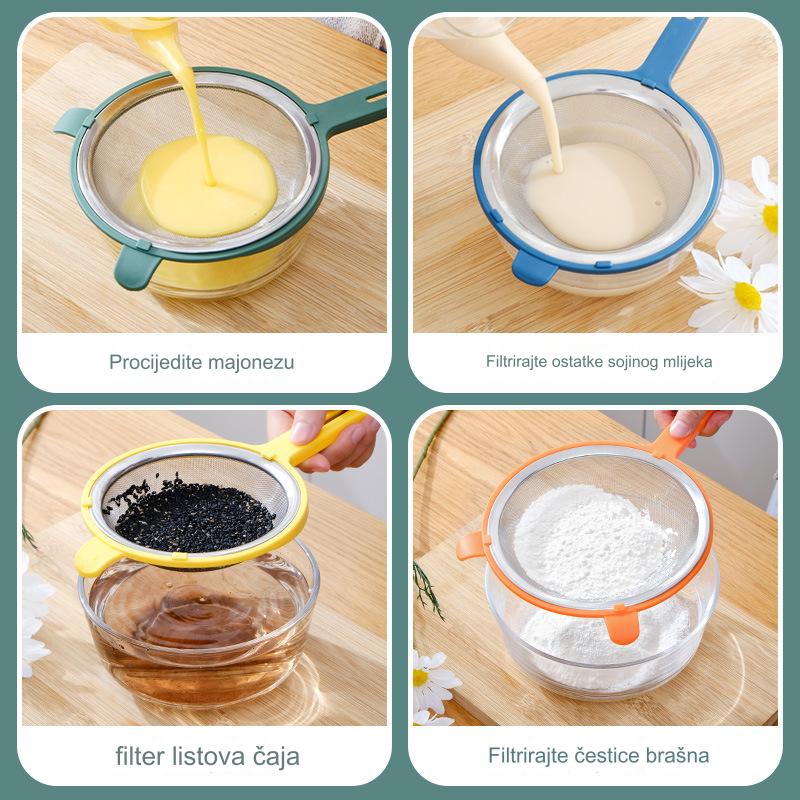 Procijedite majonezu

Filtrirajte ostatke sojinog mlijeka

filter listova čaja

Filtrirajte čestice brašna