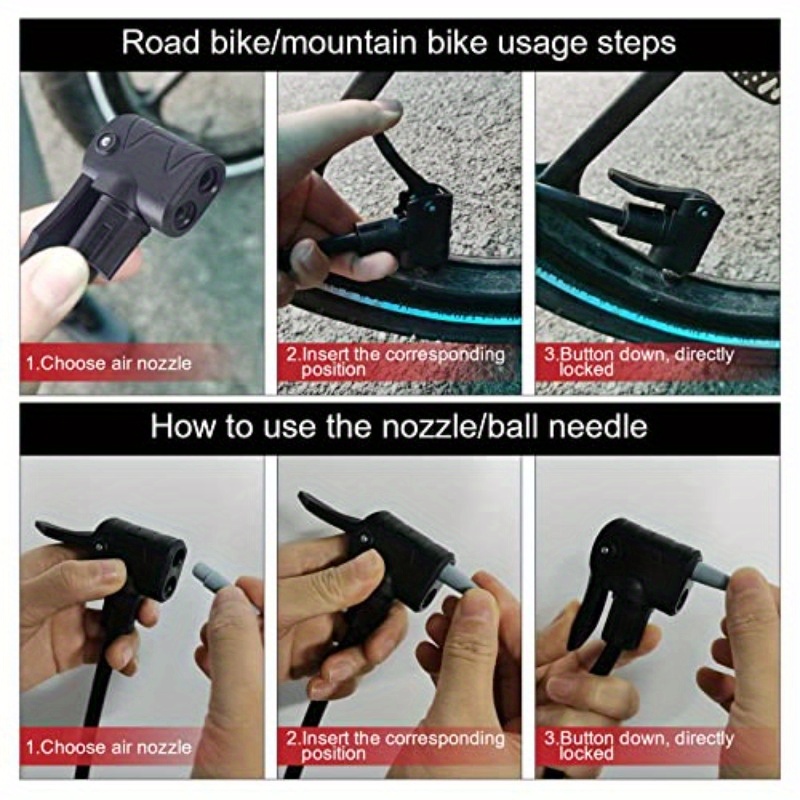 Road bike/mountain bike usage steps

1.Choose air nozzle

2.Insert the corresponding position

3.Button down, directly locked

How to use the nozzle/ball needle

1.Choose air nozzle

2.Insert the corresponding position

3.Button down, directly locked