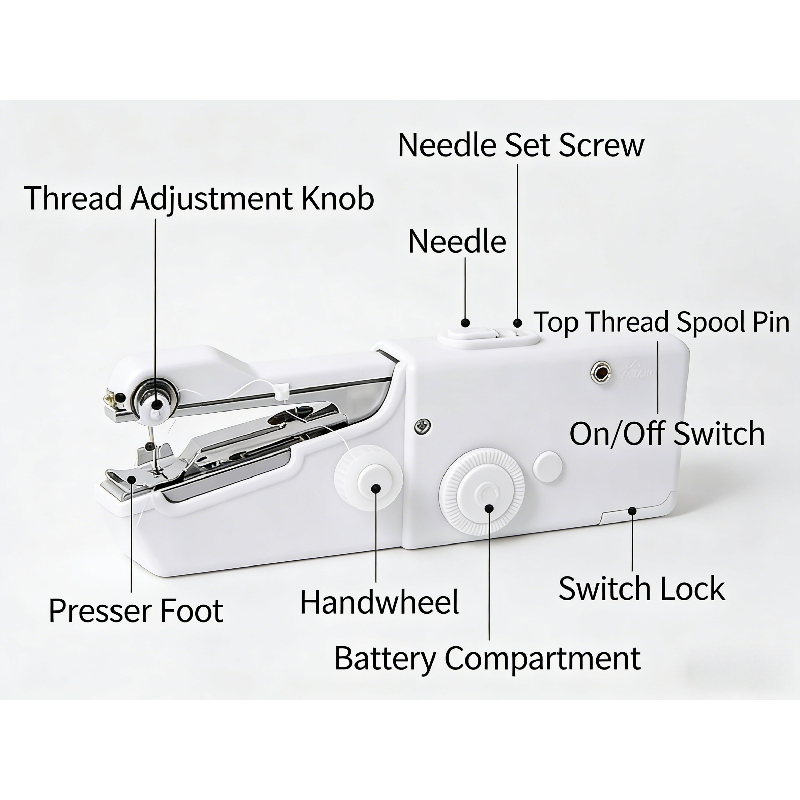 Needle Set Screw

Thread Adjustment Knob

Needle

Top Thread Spool Pin

On/Off Switch

Presser Foot

Handwheel

Switch Lock

Battery Compartment