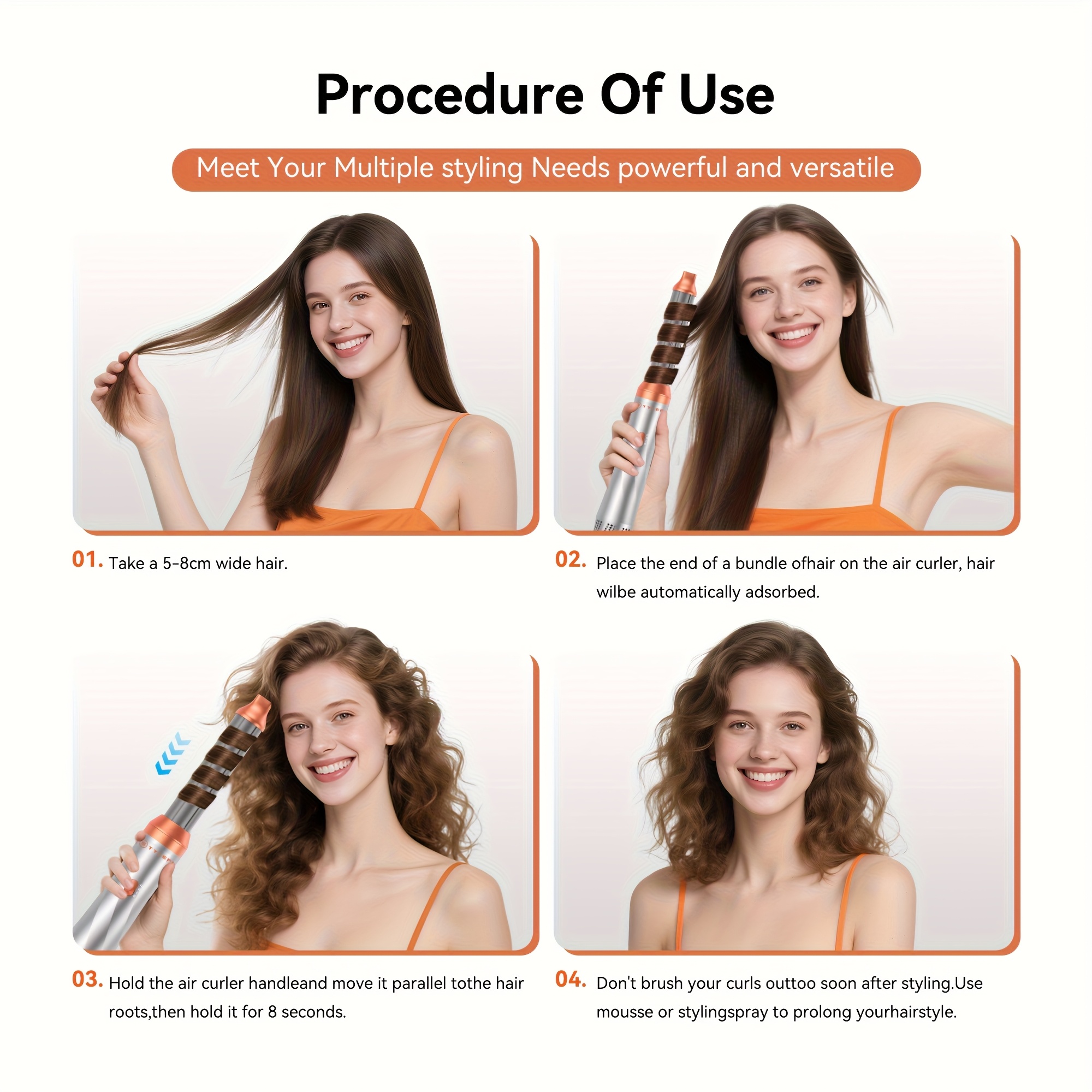 Procedure Of Use

Meet Your Multiple styling Needs powerful and versatile

01. Take a 5-8cm wide hair.

02. Place the end of a bundle ofhair on the air curler, hair wilbe automatically adsorbed.

03. Hold the air curler handleand move it parallel tothe hair roots,then hold it for 8 seconds.

04. Don't brush your curls outtoo soon after styling.Use mousse or stylingspray to prolong yourhairstyle.