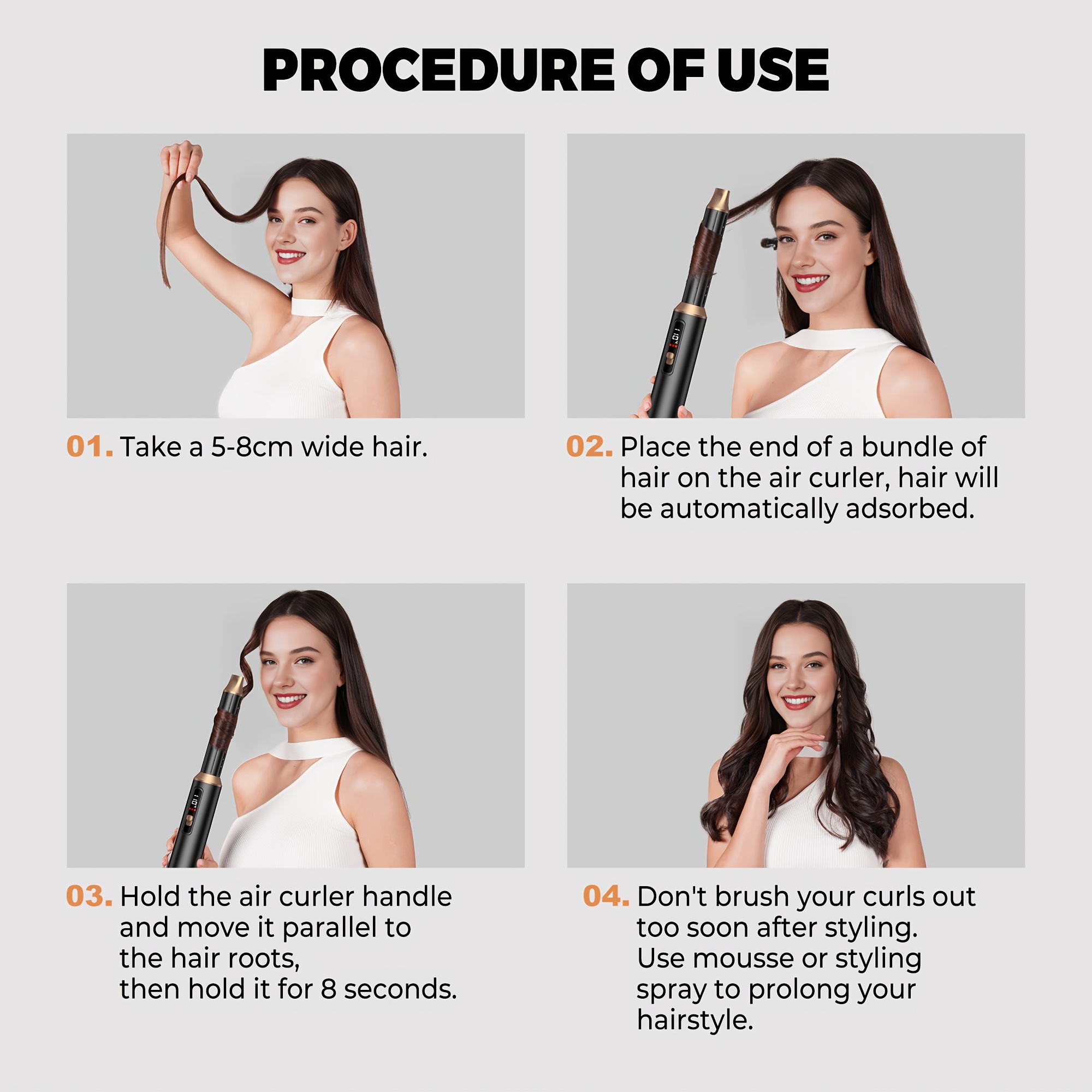 PROCEDURE OF USE

01. Take a 5-8cm wide hair.

02. Place the end of a bundle of hair on the air curler, hair will be automatically adsorbed.

03. Hold the air curler handle and move it parallel to the hair roots, then hold it for 8 seconds.

04. Don't brush your curls out too soon after styling. Use mousse or styling spray to prolong your hairstyle.