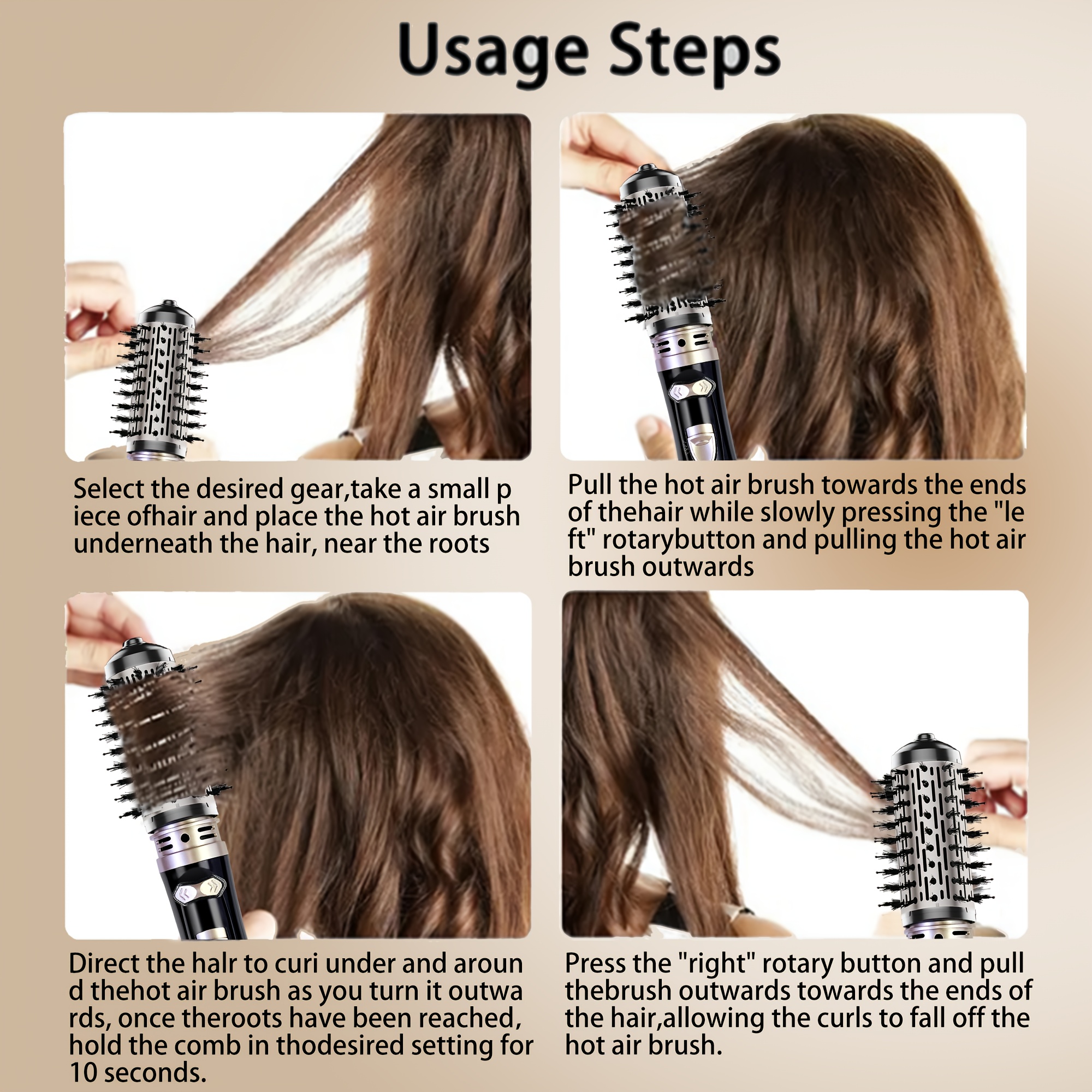 Usage Steps

Select the desired gear,take a small p iece ofhair and place the hot air brush underneath the hair, near the roots

Pull the hot air brush towards the ends of thehair while slowly pressing the "le ft" rotarybutton and pulling the hot air brush outwards

Direct the halr to curi under and aroun d thehot air brush as you turn it outwa rds, once theroots have been reached, hold the comb in thodesired setting for 10 seconds.

Press the "right" rotary button and pull thebrush outwards towards the ends of the hair,allowing the curls to fall off the hot air brush.