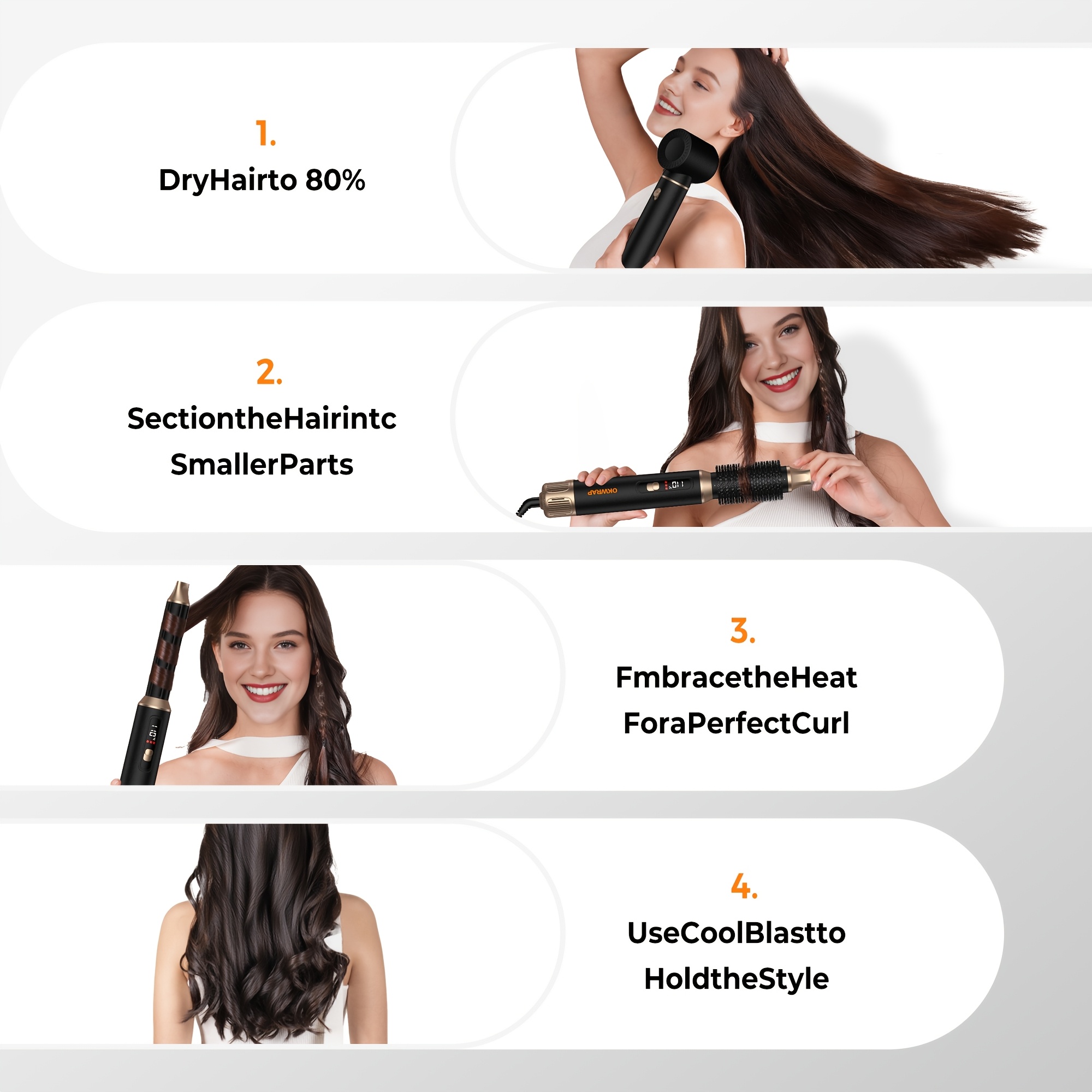 1.
DryHairto 80%

2.
SectiontheHairintc
SmallerParts

OKWRAP

3.
FmbracetheHeat
ForaPerfectCurl

4.
UseCoolBlastto
HoldtheStyle