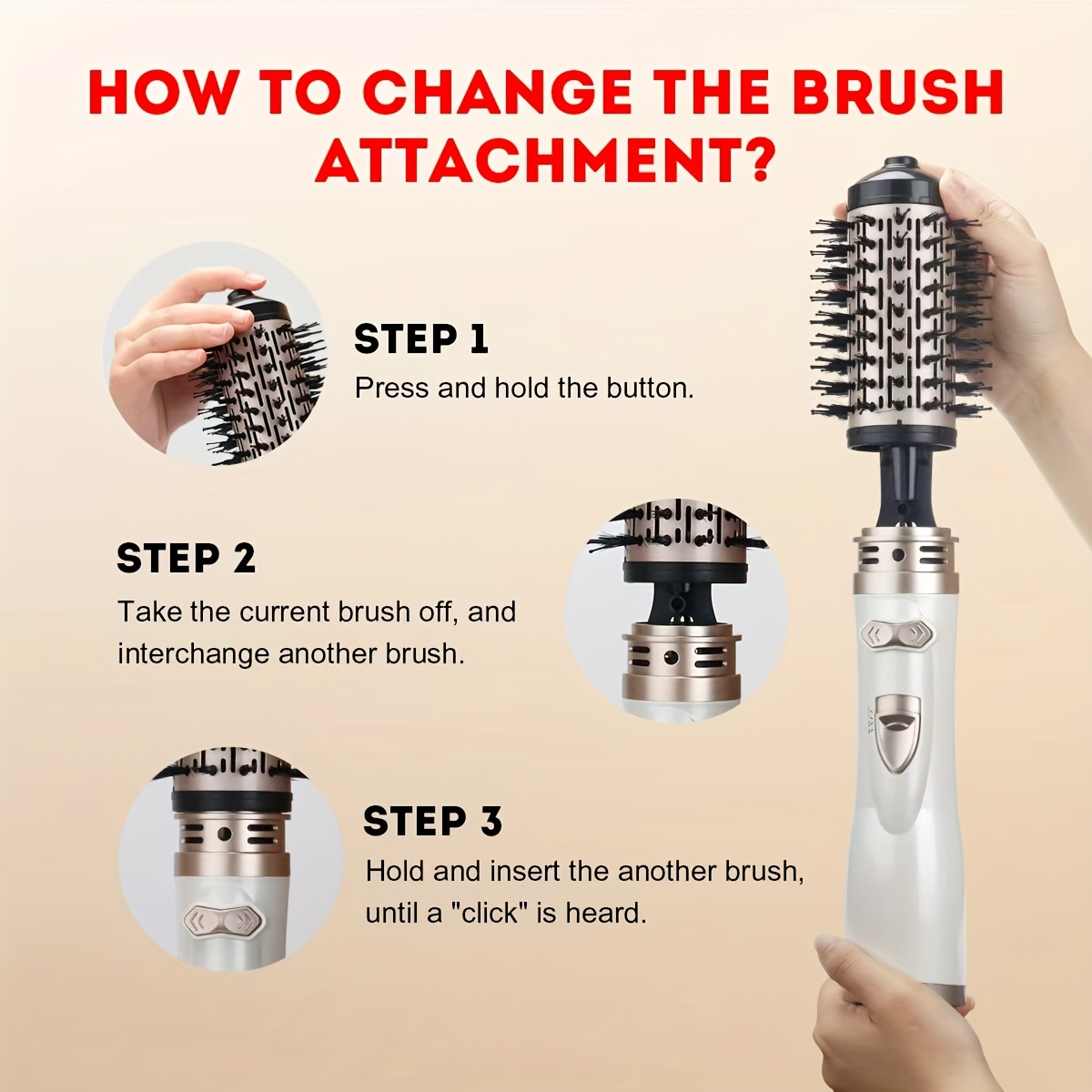 HOW TO CHANGE THE BRUSH ATTACHMENT?

STEP 1
Press and hold the button.

STEP 2
Take the current brush off, and interchange another brush.

STEP 3
Hold and insert the another brush, until a "click" is heard.