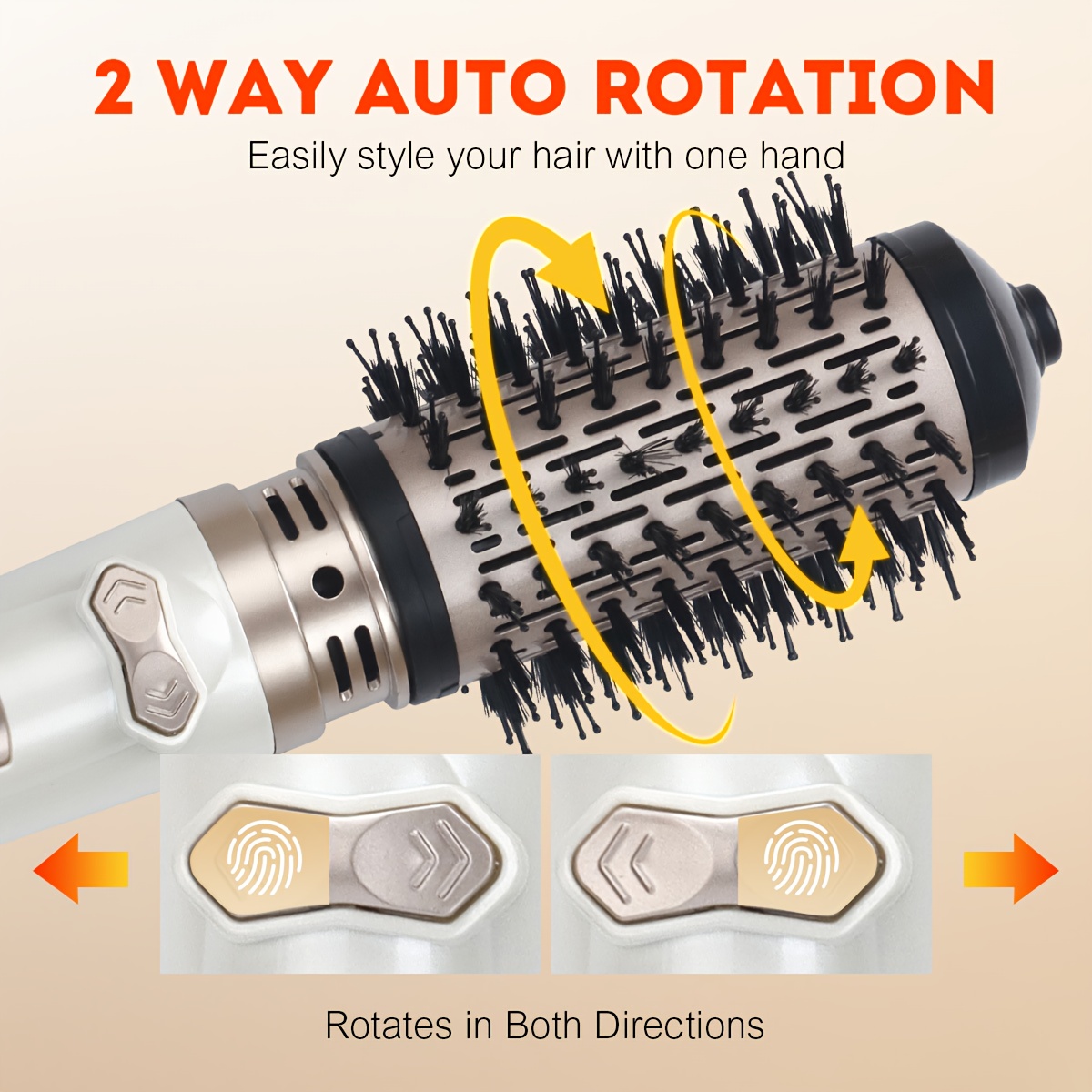 2 WAY AUTO ROTATION

Easily style your hair with one hand

Rotates in Both Directions