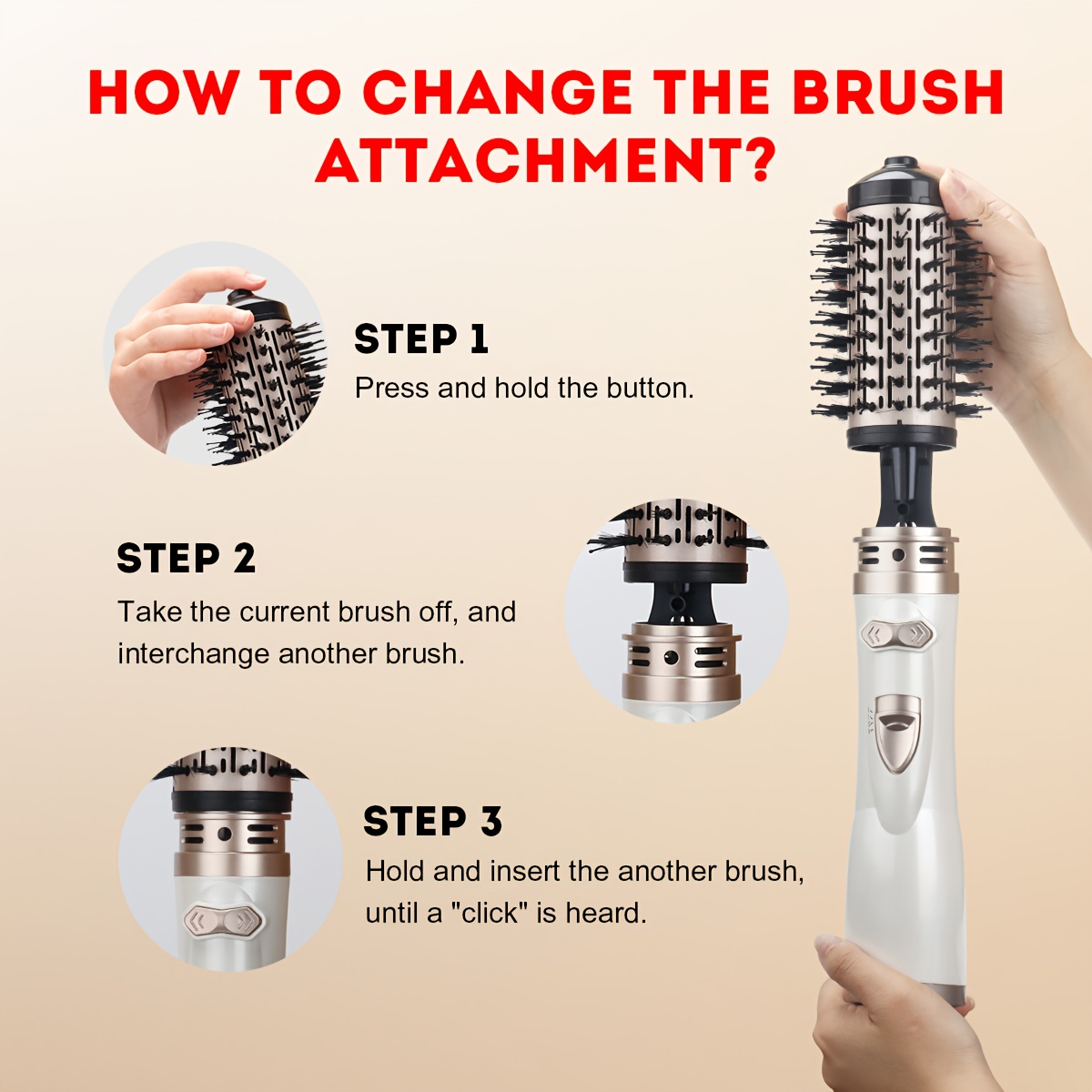 HOW TO CHANGE THE BRUSH ATTACHMENT?

STEP 1
Press and hold the button.

STEP 2
Take the current brush off, and interchange another brush.

STEP 3
Hold and insert the another brush, until a "click" is heard.