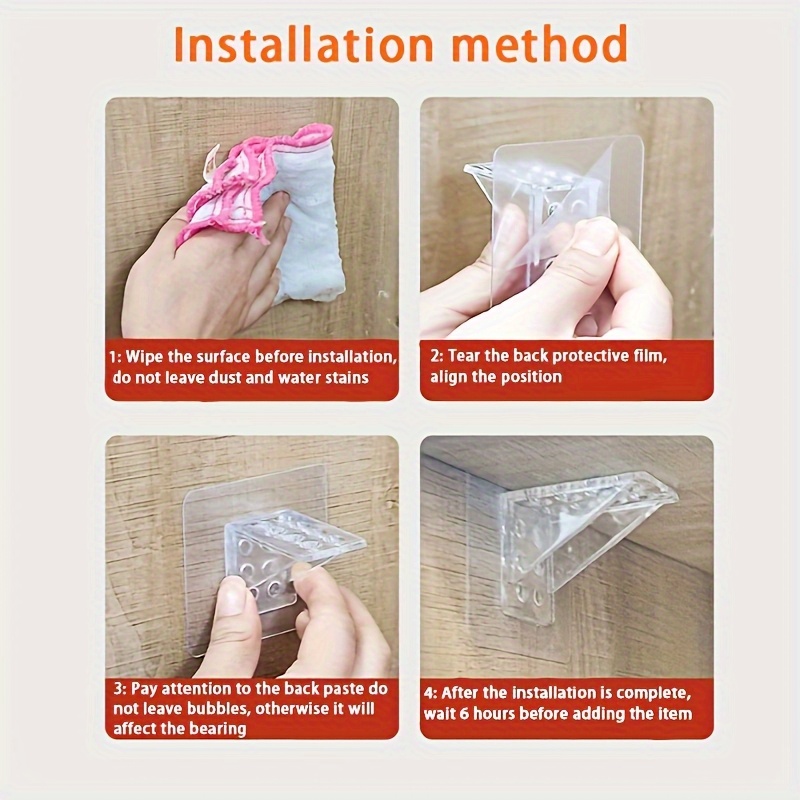 Installation method

1: Wipe the surface before installation, do not leave dust and water stains

2: Tear the back protective film, align the position

3: Pay attention to the back paste do not leave bubbles, otherwise it will affect the bearing

4: After the installation is complete, wait 6 hours before adding the item