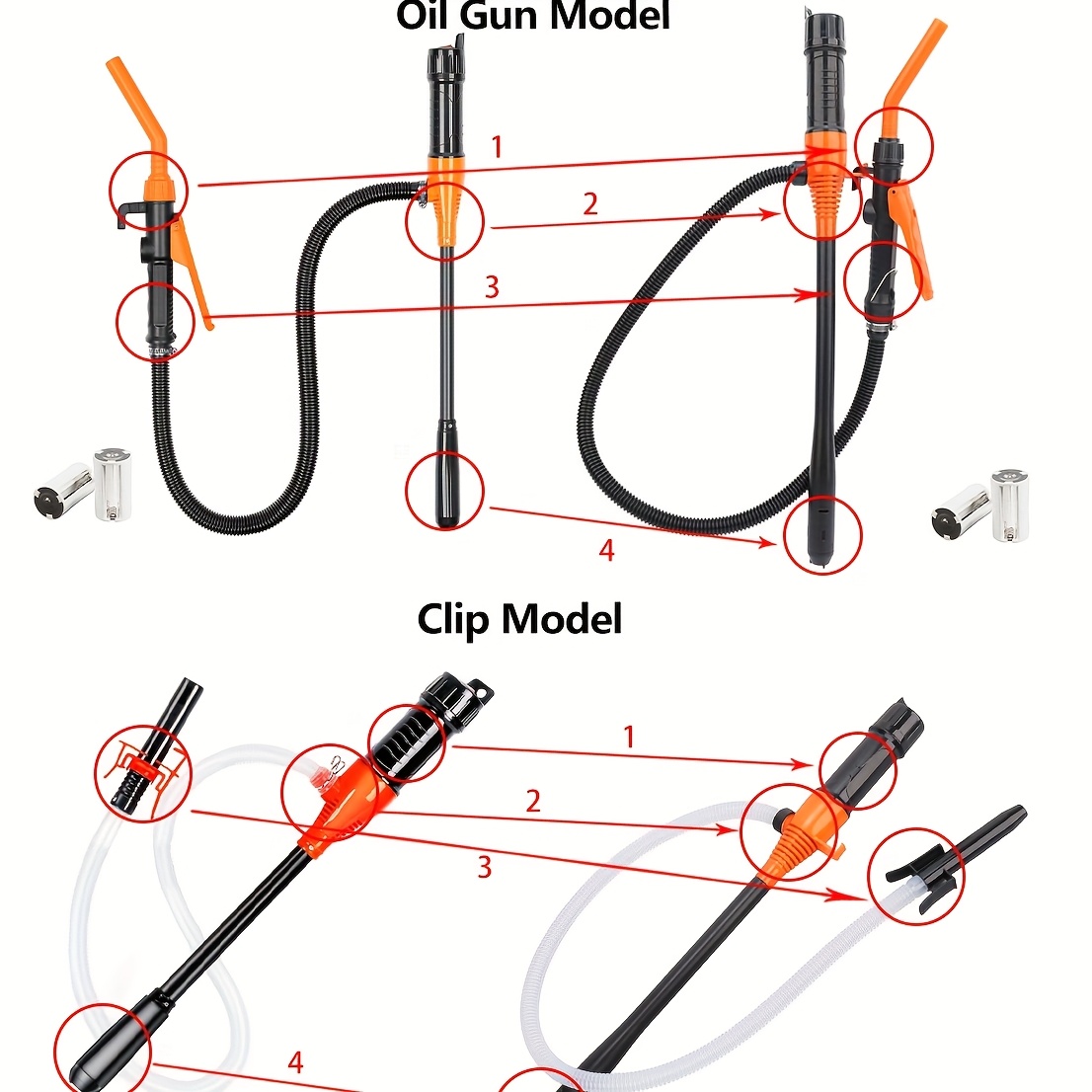 Oil Gun Model

1
2
3
4

Clip Model

1
2
3
4