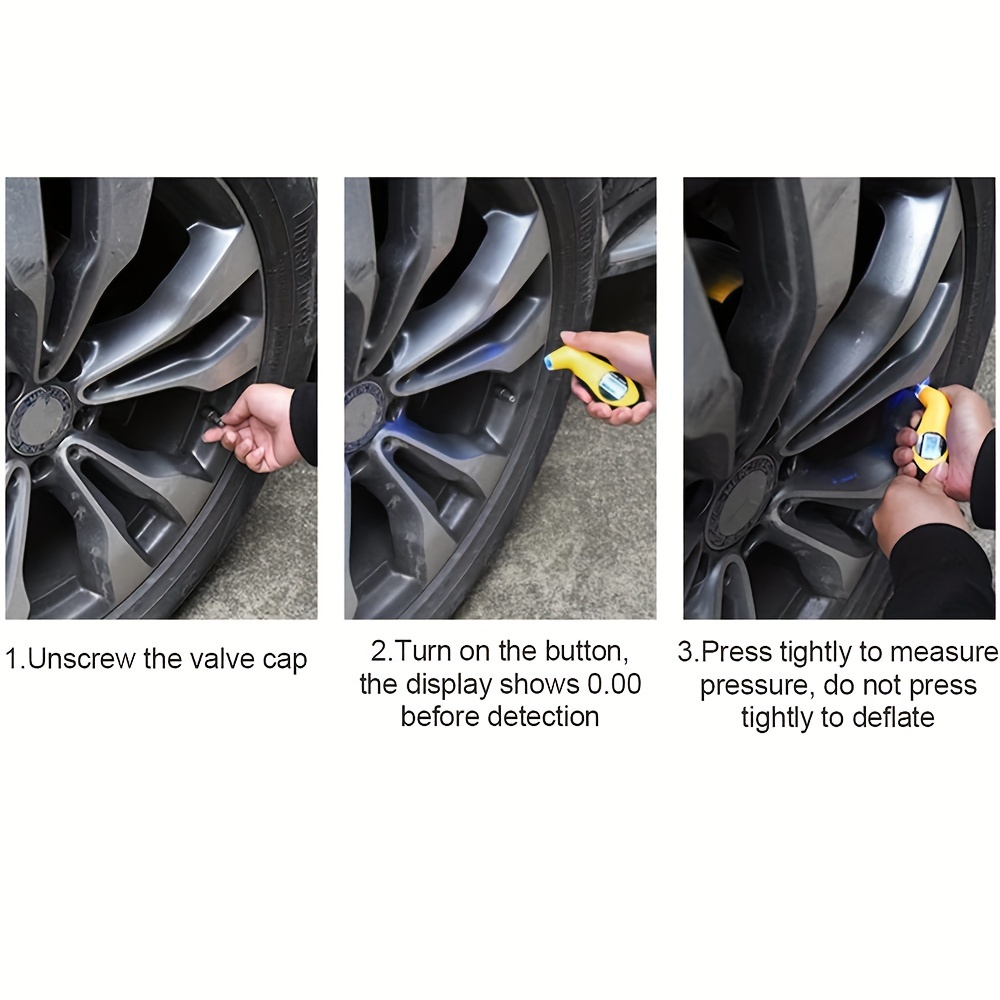 1.Unscrew the valve cap

2.Turn on the button, the display shows 0.00 before detection

3.Press tightly to measure pressure, do not press tightly to deflate