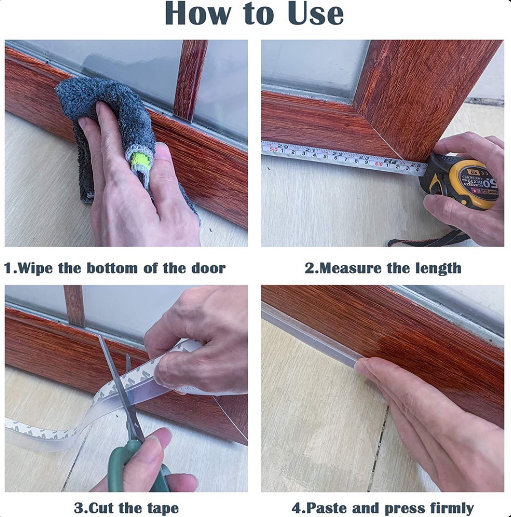 How to Use

1.Wipe the bottom of the door

2.Measure the length

3.Cut the tape

4.Paste and press firmly