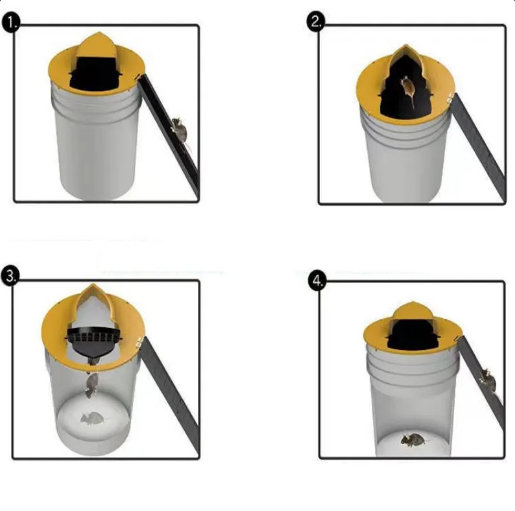 1.

2.

3.

4.