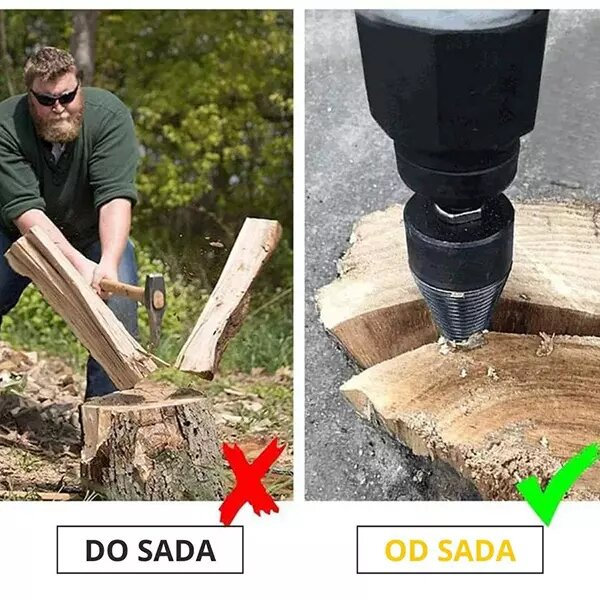 DO SADA

OD SADA