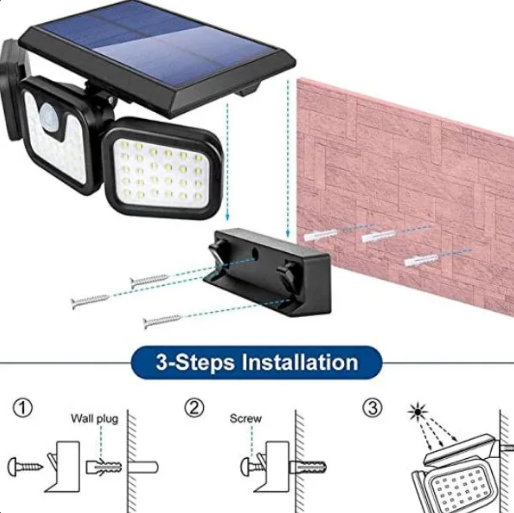 3-Steps Installation

①

Wall plug

②

Screw

③