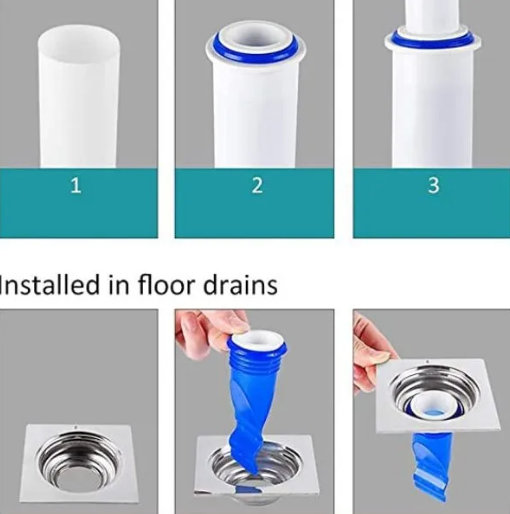 1

2

3

Installed in floor drains