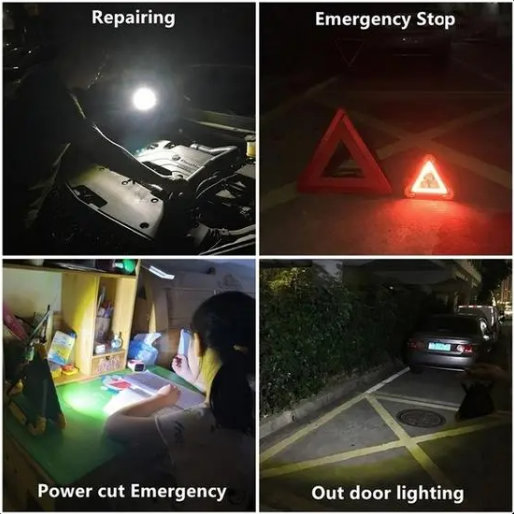 Repairing

Emergency Stop

Power cut Emergency

Out door lighting