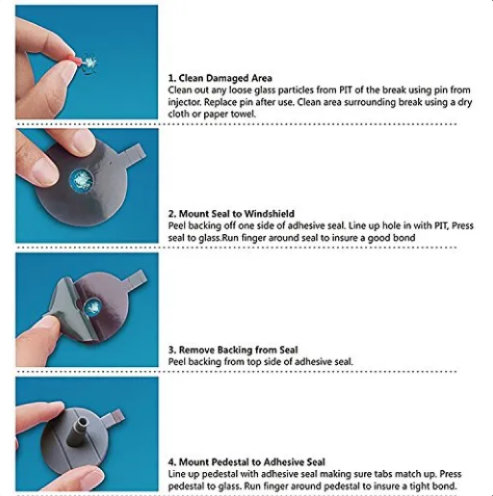 1. Clean Damaged Area
Clean out any loose glass particles from PIT of the break using pin from injector. Replace pin after use. Clean area surrounding break using a dry cloth or paper towel.

2. Mount Seal to Windshield
Peel backing off one side of adhesive seal. Line up hole in with PIT, Press seal to glass.Run finger around seal to insure a good bond

3. Remove Backing from Seal
Peel backing from top side of adhesive seal.

4. Mount Pedestal to Adhesive Seal
Line up pedestal with adhesive seal making sure tabs match up. Press pedestal to glass. Run finger around pedestal to insure a tight bond.