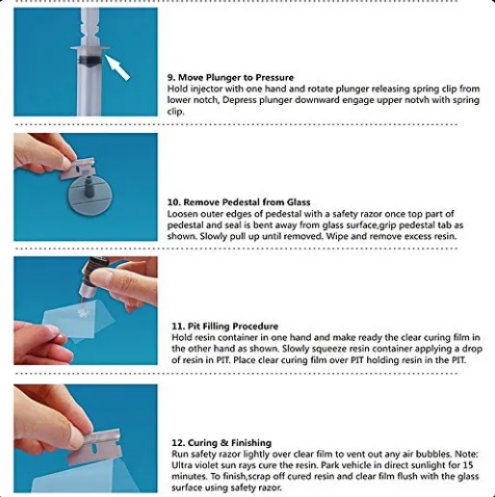 9. Move Plunger to Pressure
Hold injector with one hand and rotate plunger releasing spring clip from lower notch, Depress plunger downward engage upper notvh with spring clip.

10. Remove Pedestal from Glass
Loosen outer edges of pedestal with a safety razor once top part of pedestal and seal is bent away from glass surface,grip pedestal tab as shown. Slowly pull up until removed. Wipe and remove excess resin.

11. Pit Filling Procedure
Hold resin container in one hand and make ready the clear curing film in the other hand as shown. Slowly squeeze resin container applying a drop of resin in PIT. Place clear curing film over PIT holding resin in the PIT.

12. Curing & Finishing
Run safety razor lightly over clear film to vent out any air bubbles. Note: Ultra violet sun rays cure the resin. Park vehicle in direct sunlight for 15 minutes. To finish,scrap off cured resin and clear film flush with the glass surface using safety razor.