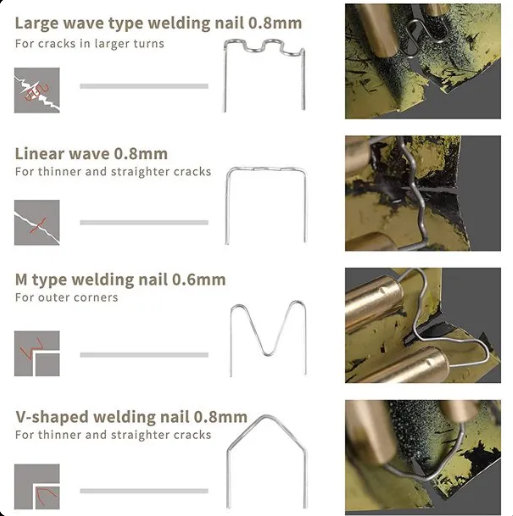 Large wave type welding nail 0.8mm
For cracks in larger turns

Linear wave 0.8mm
For thinner and straighter cracks

M type welding nail 0.6mm
For outer corners

V-shaped welding nail 0.8mm
For thinner and straighter cracks