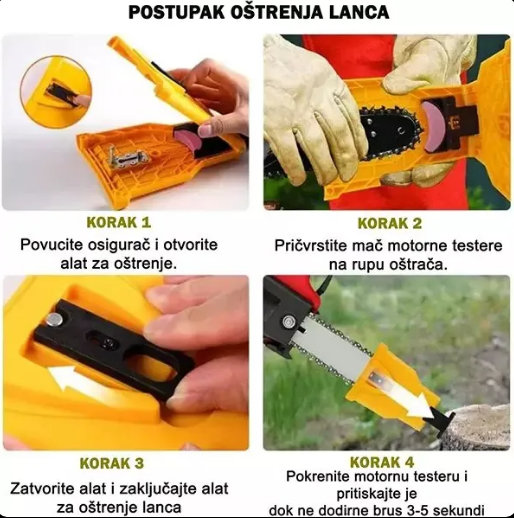 POSTUPAK OŠTRENJA LANCA

KORAK 1
Povucite osigurač i otvorite alat za oštrenje.

KORAK 2
Pričvrstite mač motorne testere na rupu oštrača.

KORAK 3
Zatvorite alat i zaključajte alat za oštrenje lanca

KORAK 4
Pokrenite motornu testeru i pritiskajte je dok ne dodirne brus 3-5 sekundi