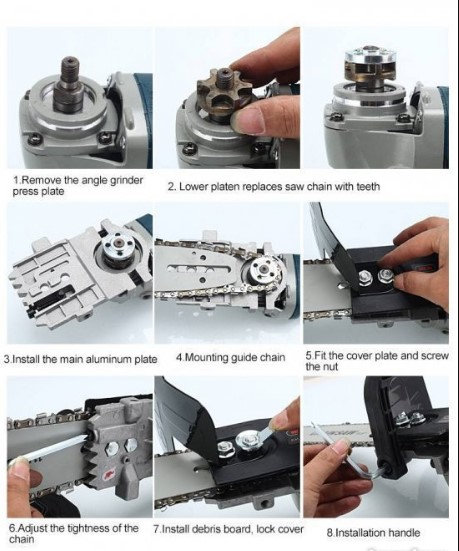 1.Remove the angle grinder press plate

2. Lower platen replaces saw chain with teeth

3.Install the main aluminum plate

4.Mounting guide chain

5.Fit the cover plate and screw the nut

6.Adjust the tightness of the chain

7.Install debris board, lock cover

8.Installation handle