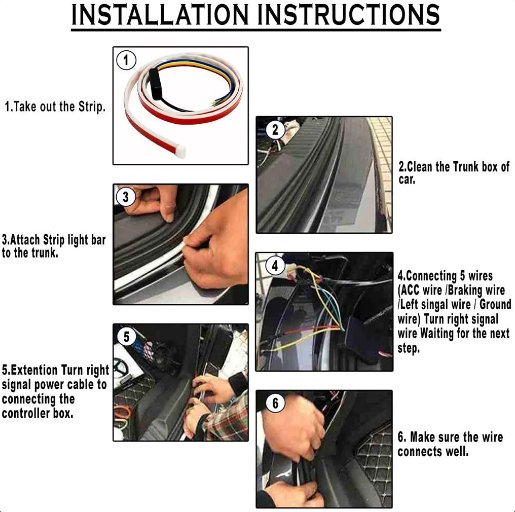 INSTALLATION INSTRUCTIONS

1

1.Take out the Strip.

2

2.Clean the Trunk box of car.

3

3.Attach Strip light bar to the trunk.

4

4.Connecting 5 wires (ACC wire /Braking wire /Left singal wire / Ground wire) Turn right signal wire Waiting for the next step.

5

5.Extention Turn right signal power cable to connecting the controller box.

6

6. Make sure the wire connects well.