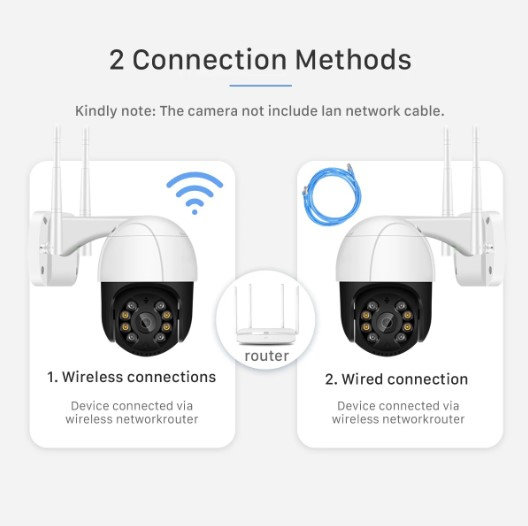 2 Connection Methods

Kindly note: The camera not include lan network cable.

1. Wireless connections

Device connected via wireless networkrouter

router

2. Wired connection

Device connected via wireless networkrouter