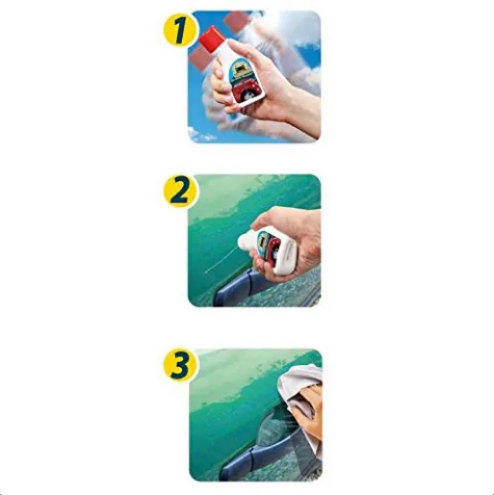 1

2

3