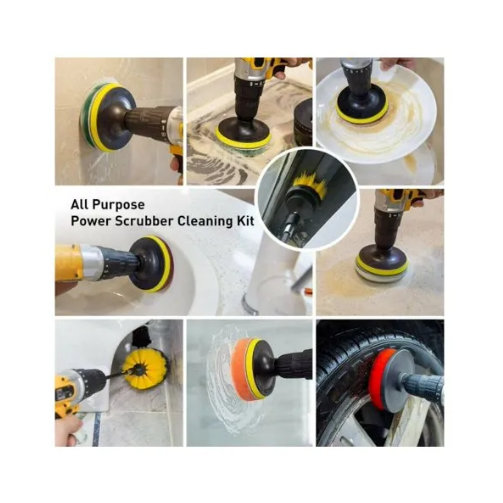 All Purpose
Power Scrubber Cleaning Kit