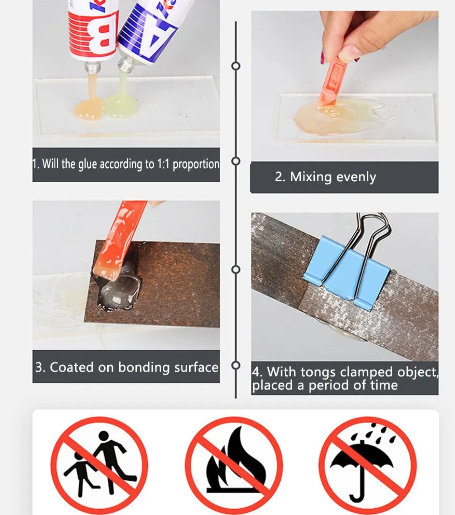 B
A

1. Will the glue according to 1:1 proportion

2. Mixing evenly

3. Coated on bonding surface

4. With tongs clamped object, placed a period of time