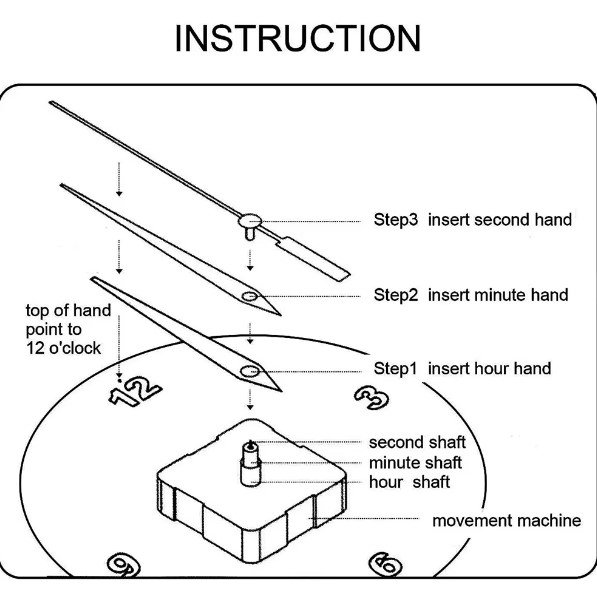 INSTRUCTION

Step3 insert second hand

Step2 insert minute hand

top of hand point to 12 o'clock

Step1 insert hour hand

12

3

second shaft
minute shaft
hour shaft

movement machine

9

6