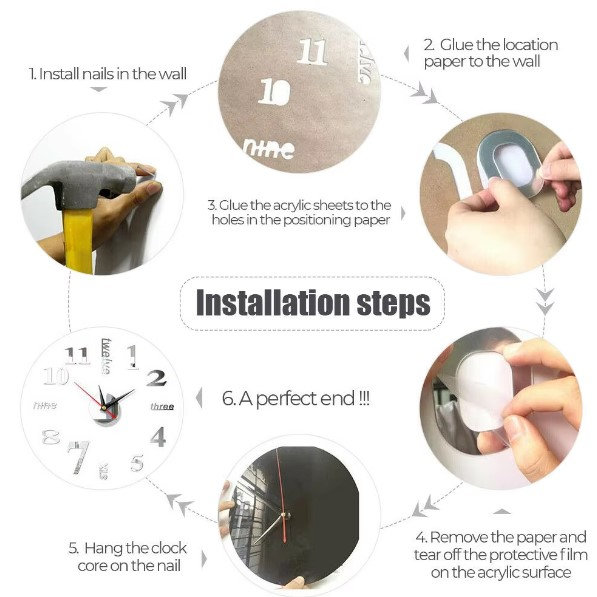 1. Install nails in the wall

11
10
nine

2. Glue the location paper to the wall

3. Glue the acrylic sheets to the holes in the positioning paper

Installation steps

11
twelve
1
10
2
nine
three
8
4
7
six
5

6. A perfect end !!!

5. Hang the clock core on the nail

4. Remove the paper and tear off the protective film on the acrylic surface