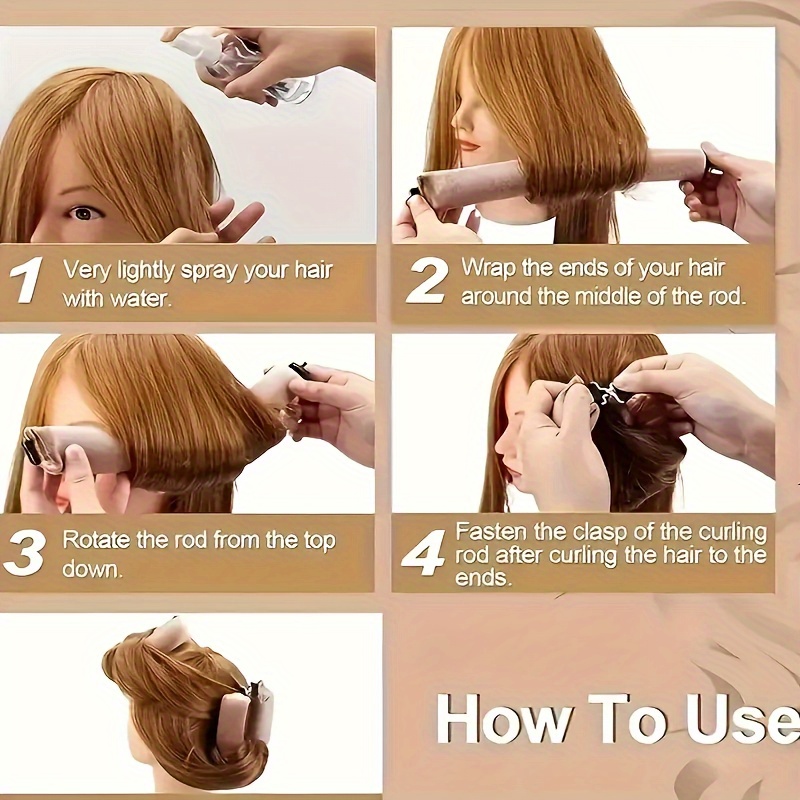 1 Very lightly spray your hair with water.

2 Wrap the ends of your hair around the middle of the rod.

3 Rotate the rod from the top down.

4 Fasten the clasp of the curling rod after curling the hair to the ends.

How To Use