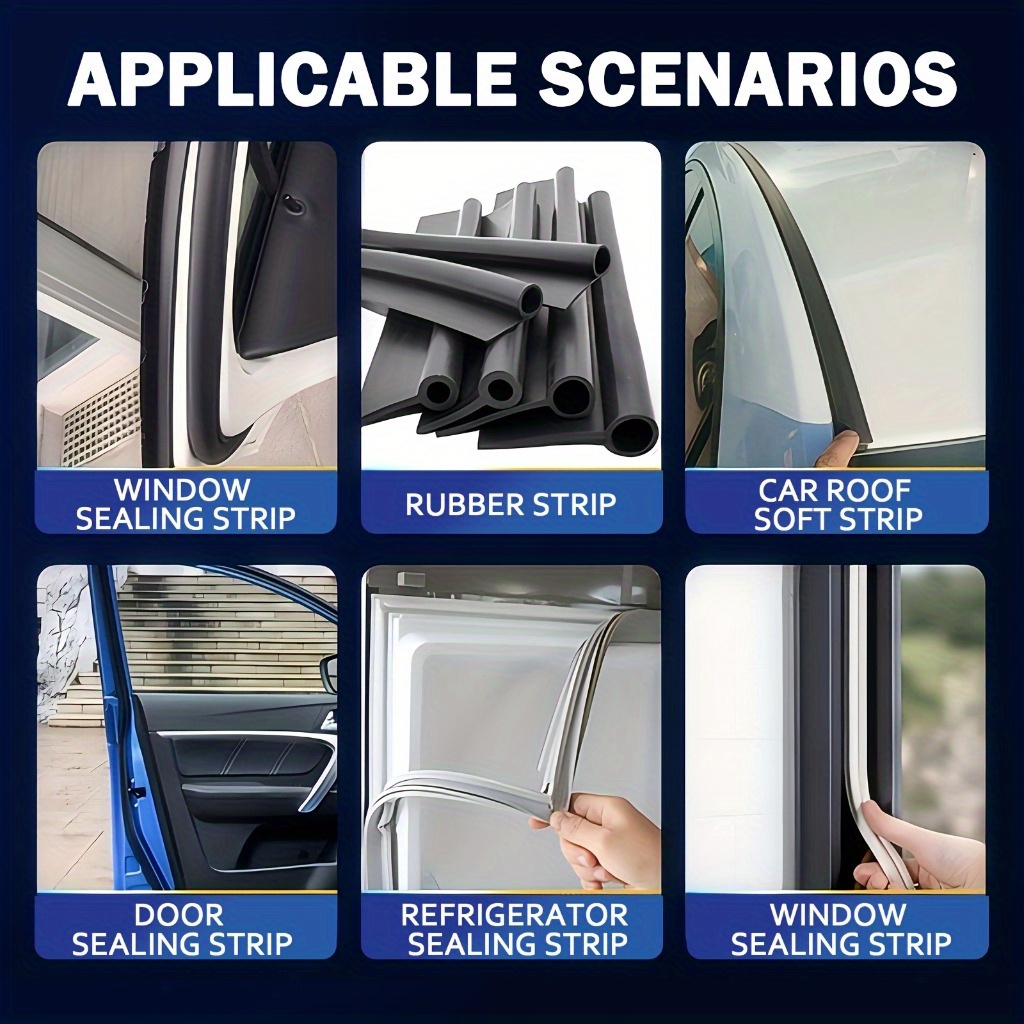 APPLICABLE SCENARIOS

WINDOW SEALING STRIP

RUBBER STRIP

CAR ROOF SOFT STRIP

DOOR SEALING STRIP

REFRIGERATOR SEALING STRIP

WINDOW SEALING STRIP