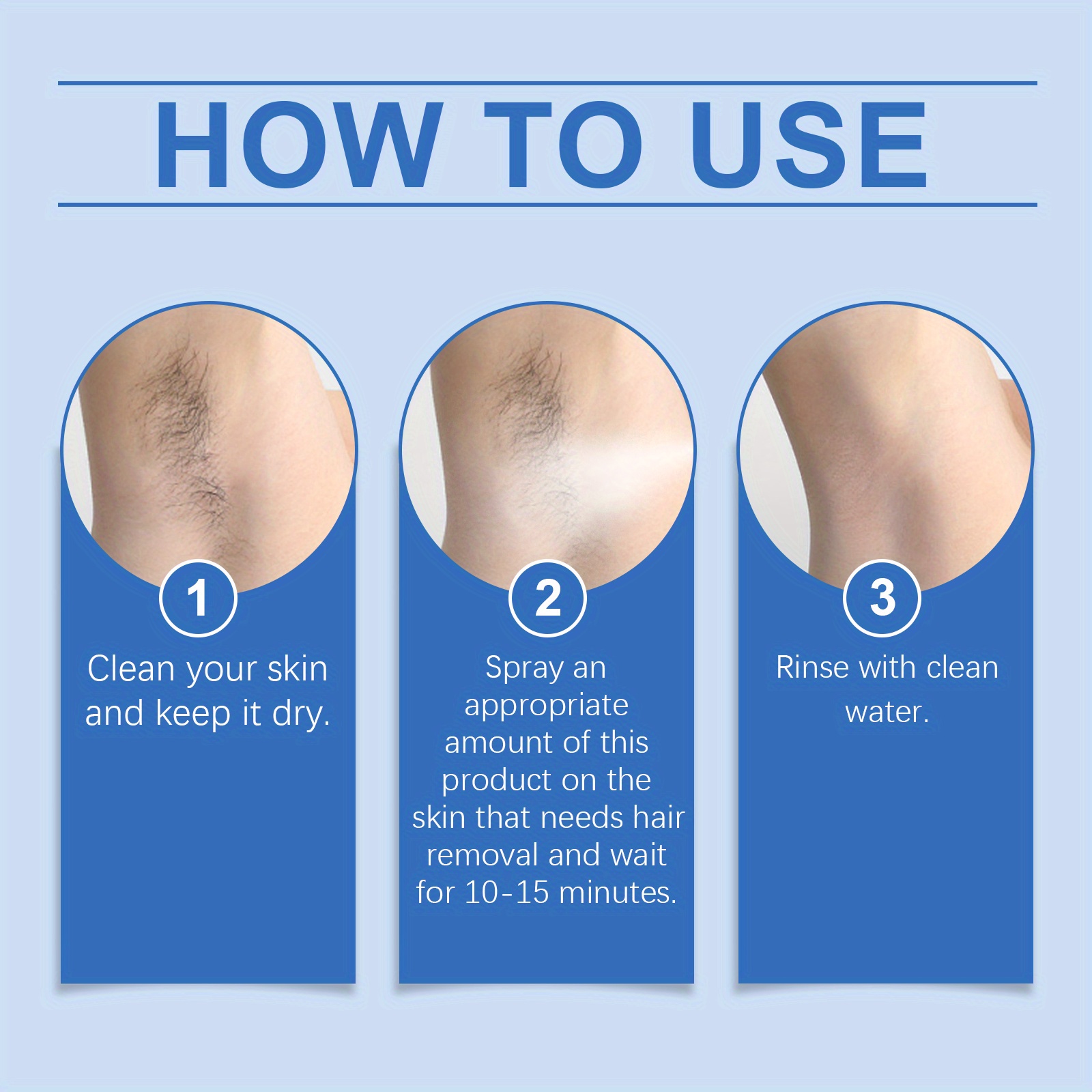 HOW TO USE

1

Clean your skin and keep it dry.

2

Spray an appropriate amount of this product on the skin that needs hair removal and wait for 10-15 minutes.

3

Rinse with clean water.