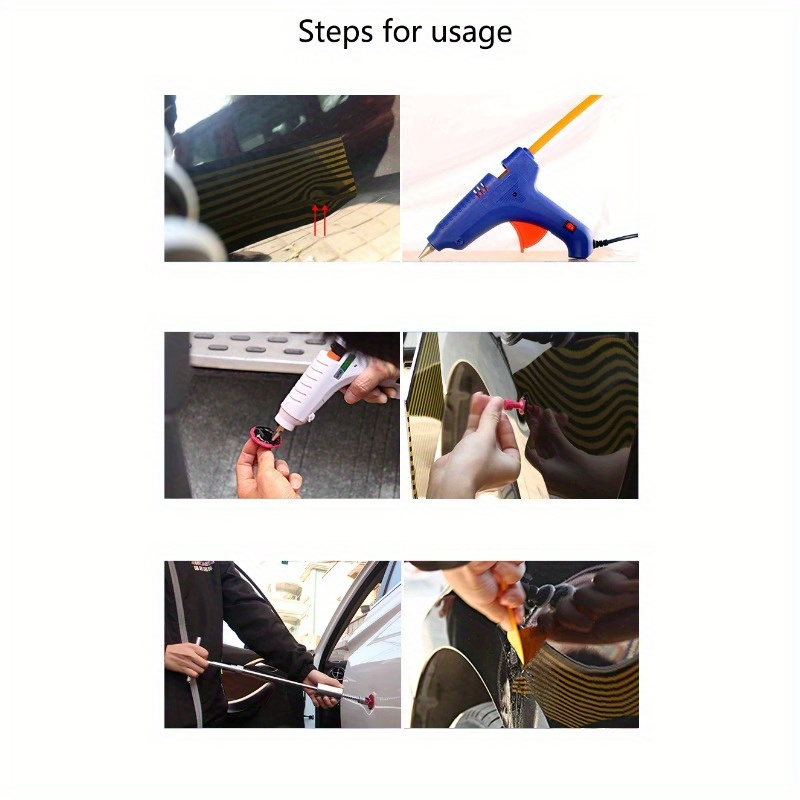 Steps for usage