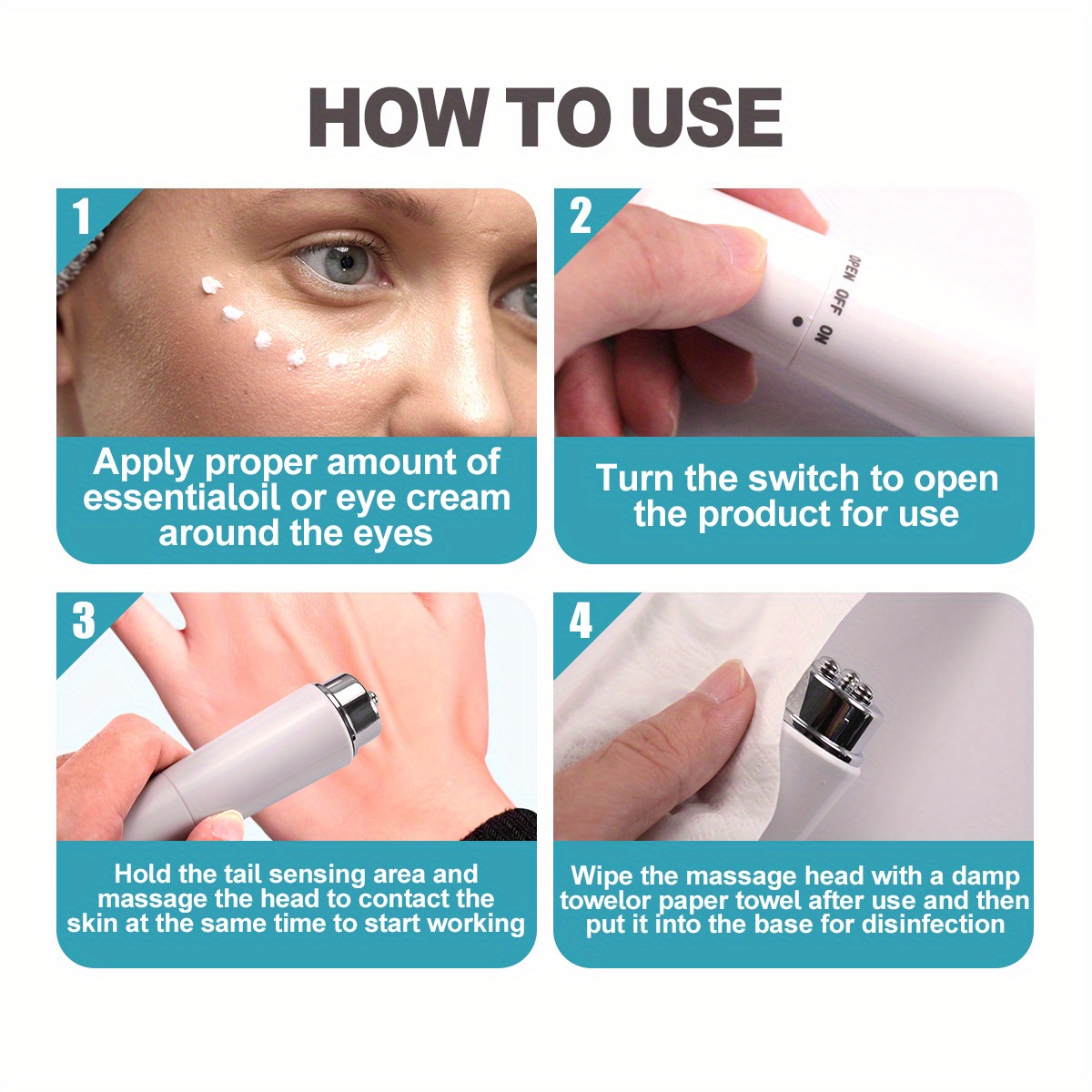 HOW TO USE

1

Apply proper amount of essentialoil or eye cream around the eyes

2

OPEN OFF ON

Turn the switch to open the product for use

3

Hold the tail sensing area and massage the head to contact the skin at the same time to start working

4

Wipe the massage head with a damp towelor paper towel after use and then put it into the base for disinfection