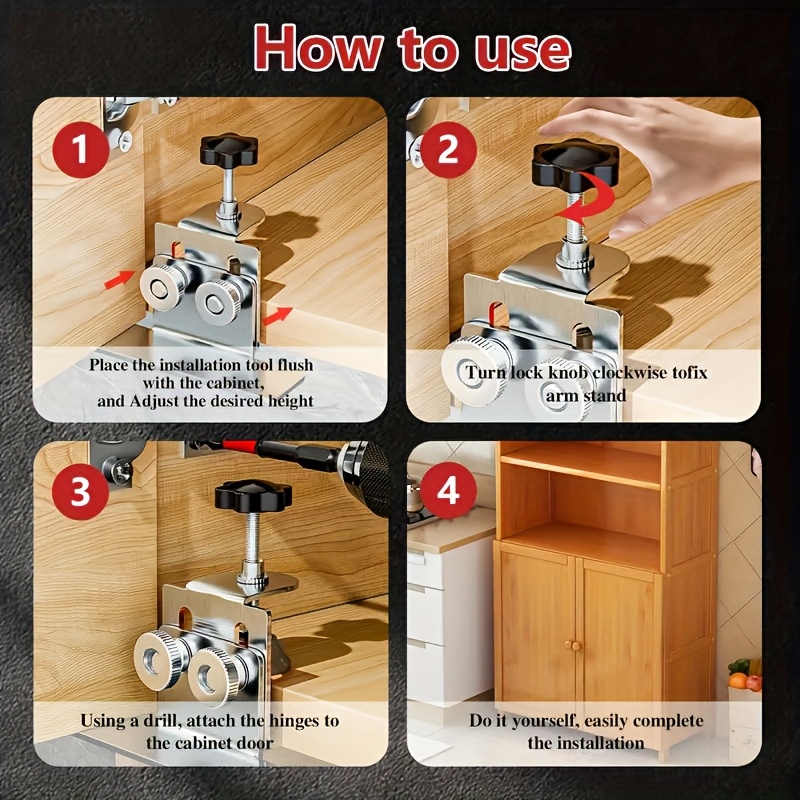 How to use

1

Place the installation tool flush with the cabinet, and Adjust the desired height

2

Turn lock knob clockwise tofix arm stand

3

Using a drill, attach the hinges to the cabinet door

4

Do it yourself, easily complete the installation