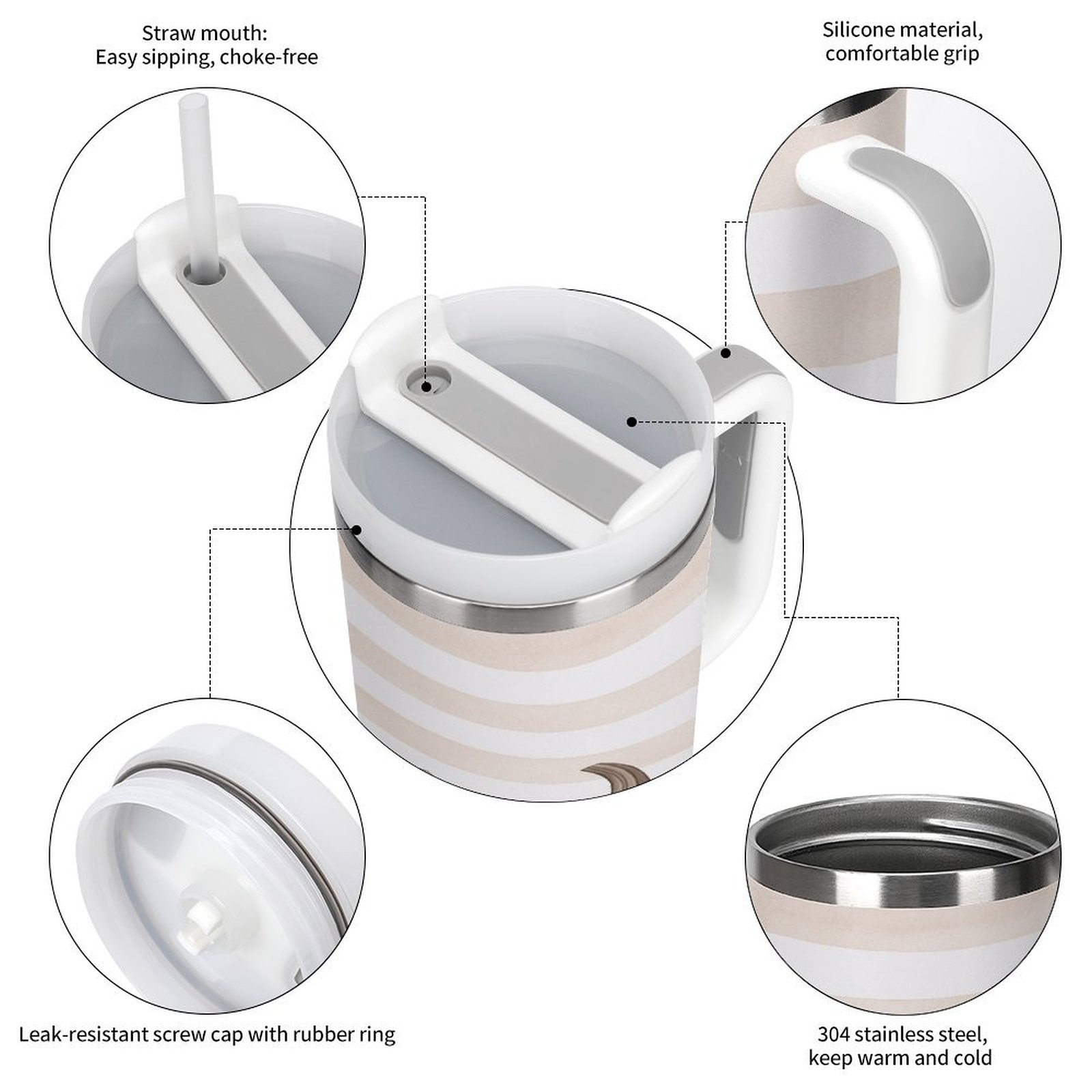 Straw mouth:
Easy sipping, choke-free

Silicone material,
comfortable grip

Leak-resistant screw cap with rubber ring

304 stainless steel,
keep warm and cold